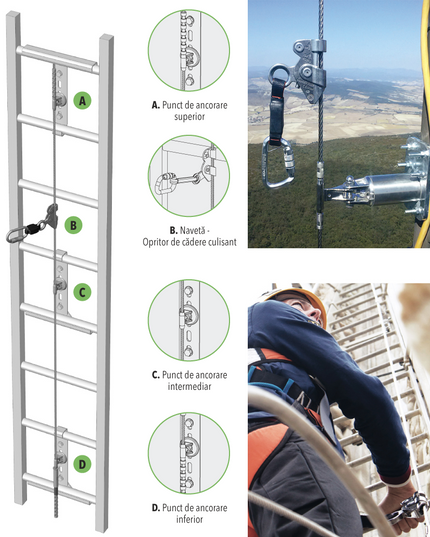 A

B

C

D

A. Punct de ancorare superior

B. Navetă - Opritor de cădere culisant

C. Punct de ancorare intermediar

D. Punct de ancorare inferior