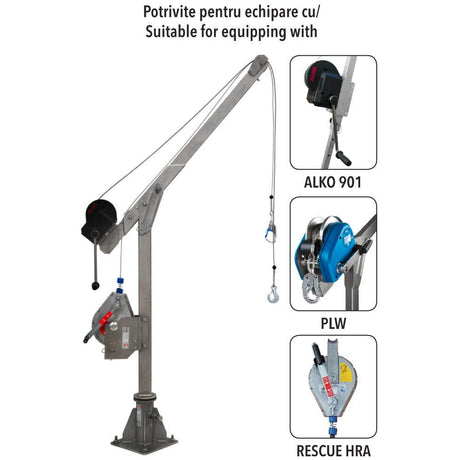 Potrivite pentru echipare cu/
Suitable for equipping with

ALKO 901

PLW

RESCUE HRA