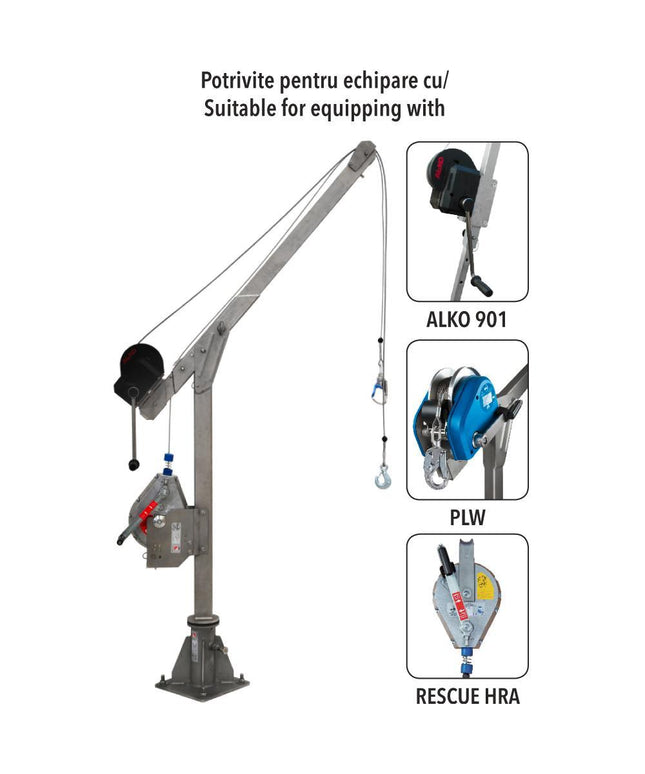 Potrivite pentru echipare cu/
Suitable for equipping with

ALKO 901

PLW

RESCUE HRA