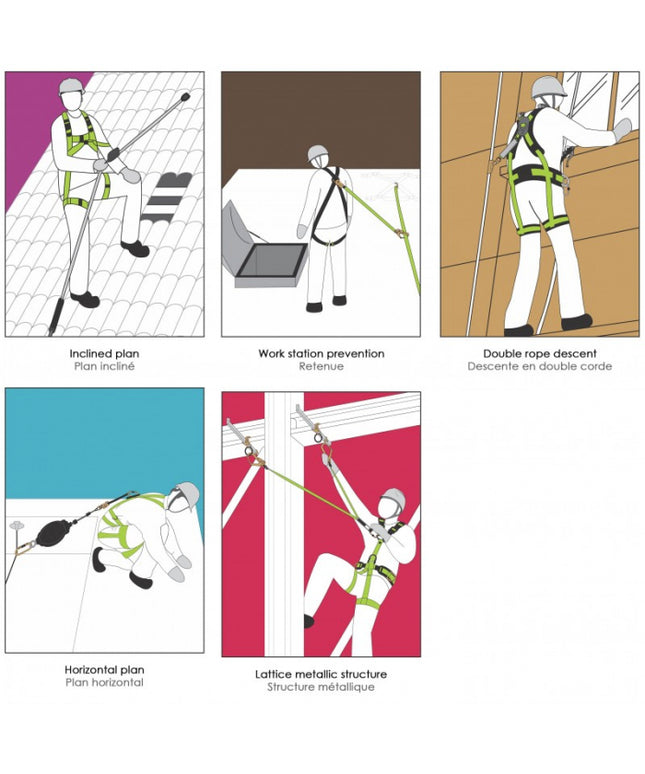 Inclined plan
Plan incliné

Work station prevention
Retenue

Double rope descent
Descente en double corde

Horizontal plan
Plan horizontal

Lattice metallic structure
Structure métallique