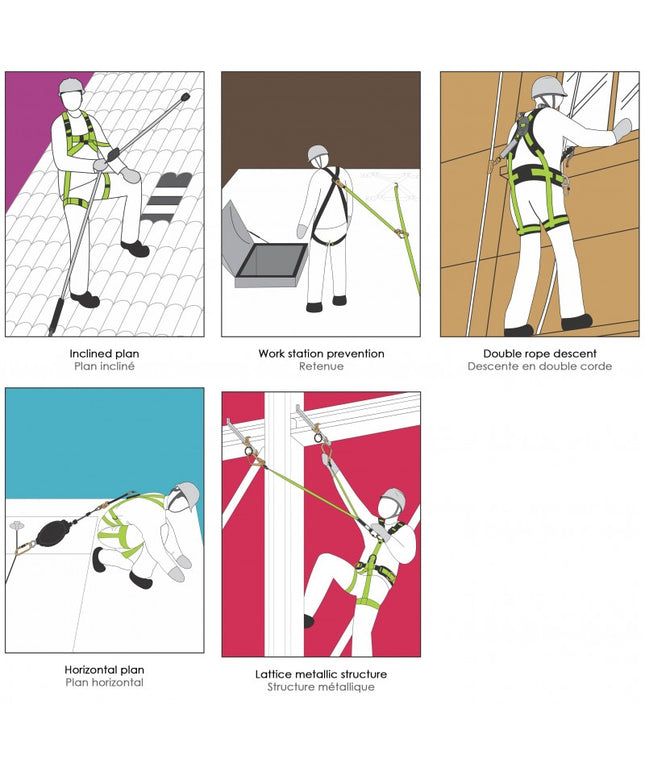 Inclined plan
Plan incliné

Work station prevention
Retenue

Double rope descent
Descente en double corde

Horizontal plan
Plan horizontal

Lattice metallic structure
Structure métallique