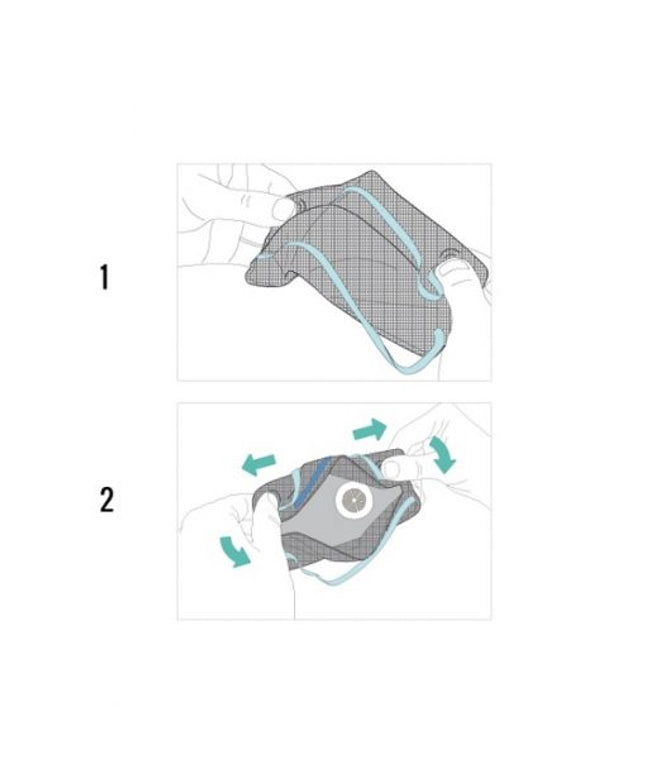 1

2