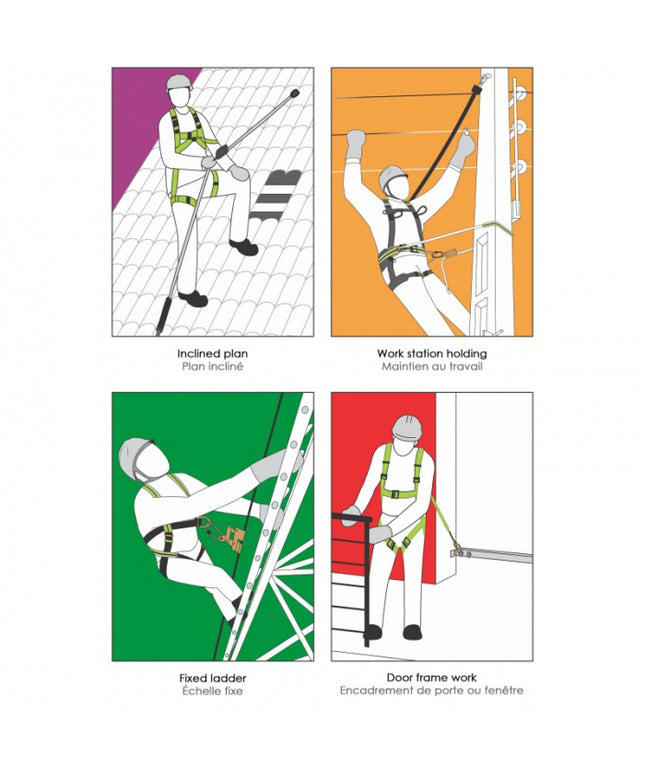 Inclined plan
Plan incliné

Work station holding
Maintien au travail

Fixed ladder
Échelle fixe

Door frame work
Encadrement de porte ou fenêtre