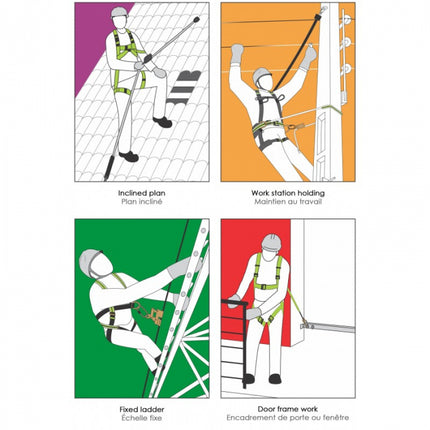 Inclined plan
Plan incliné

Work station holding
Maintien au travail

Fixed ladder
Échelle fixe

Door frame work
Encadrement de porte ou fenêtre