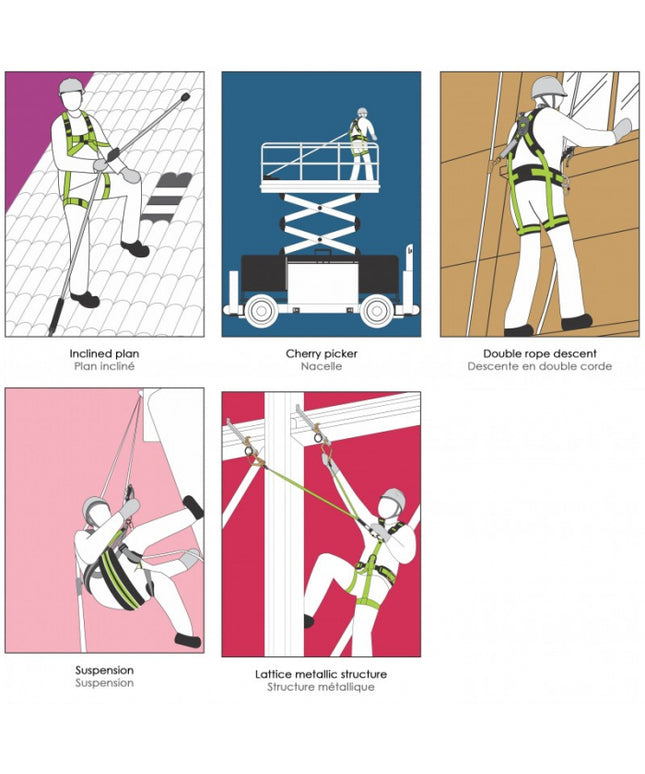 Inclined plan
Plan incliné

Cherry picker
Nacelle

Double rope descent
Descente en double corde

Suspension
Suspension

Lattice metallic structure
Structure métallique